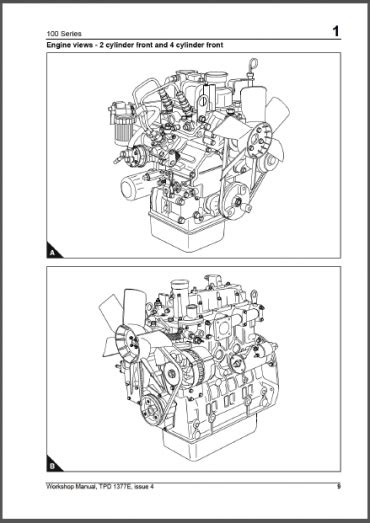 100 Series

1

Engine views - 2 cylinder front and 4 cylinder front

A

B

Workshop Manual, TPD 1377E, issue 4

9